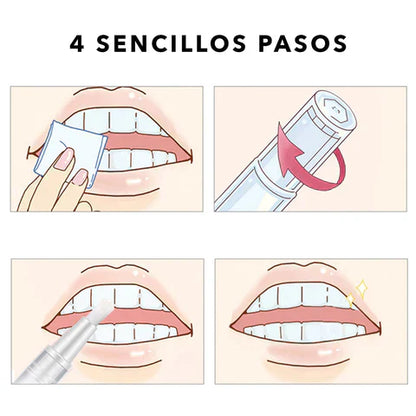 4 SENCILLOS PASOS